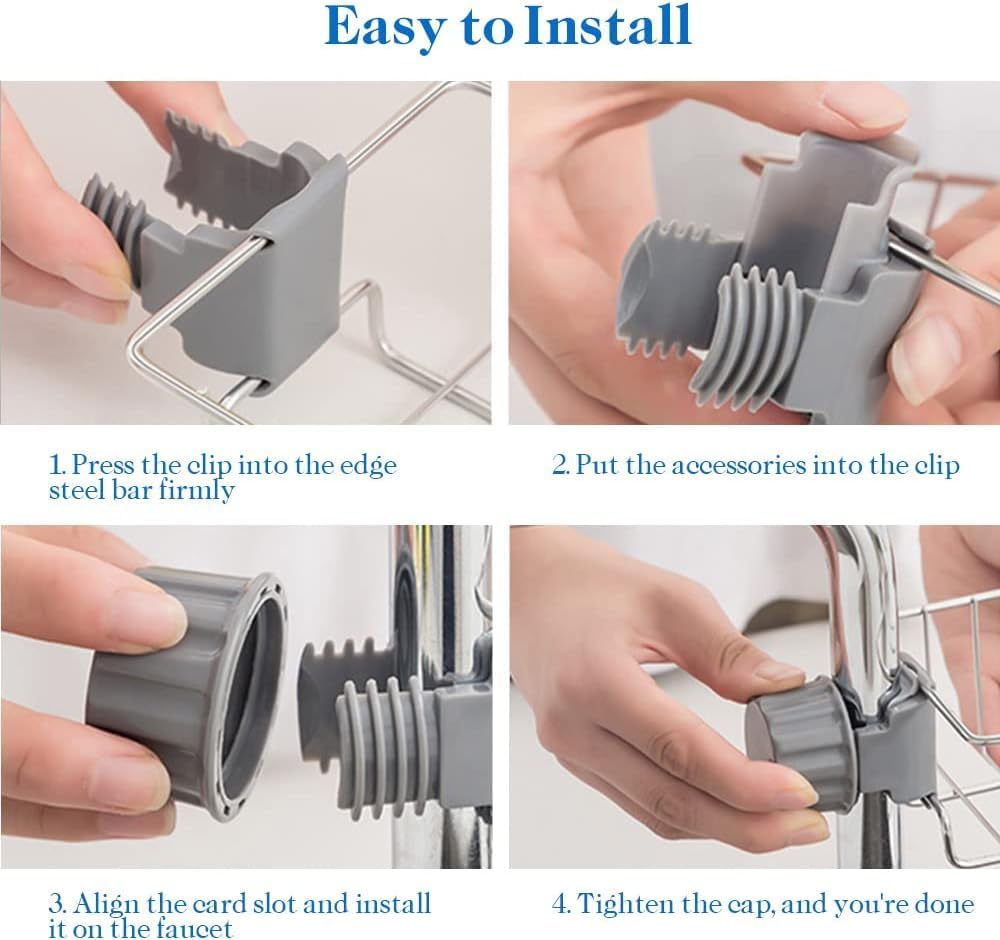 Easy to Install

1. Press the clip into the edge steel bar firmly

2. Put the accessories into the clip

3. Align the card slot and install it on the faucet

4. Tighten the cap, and you're done